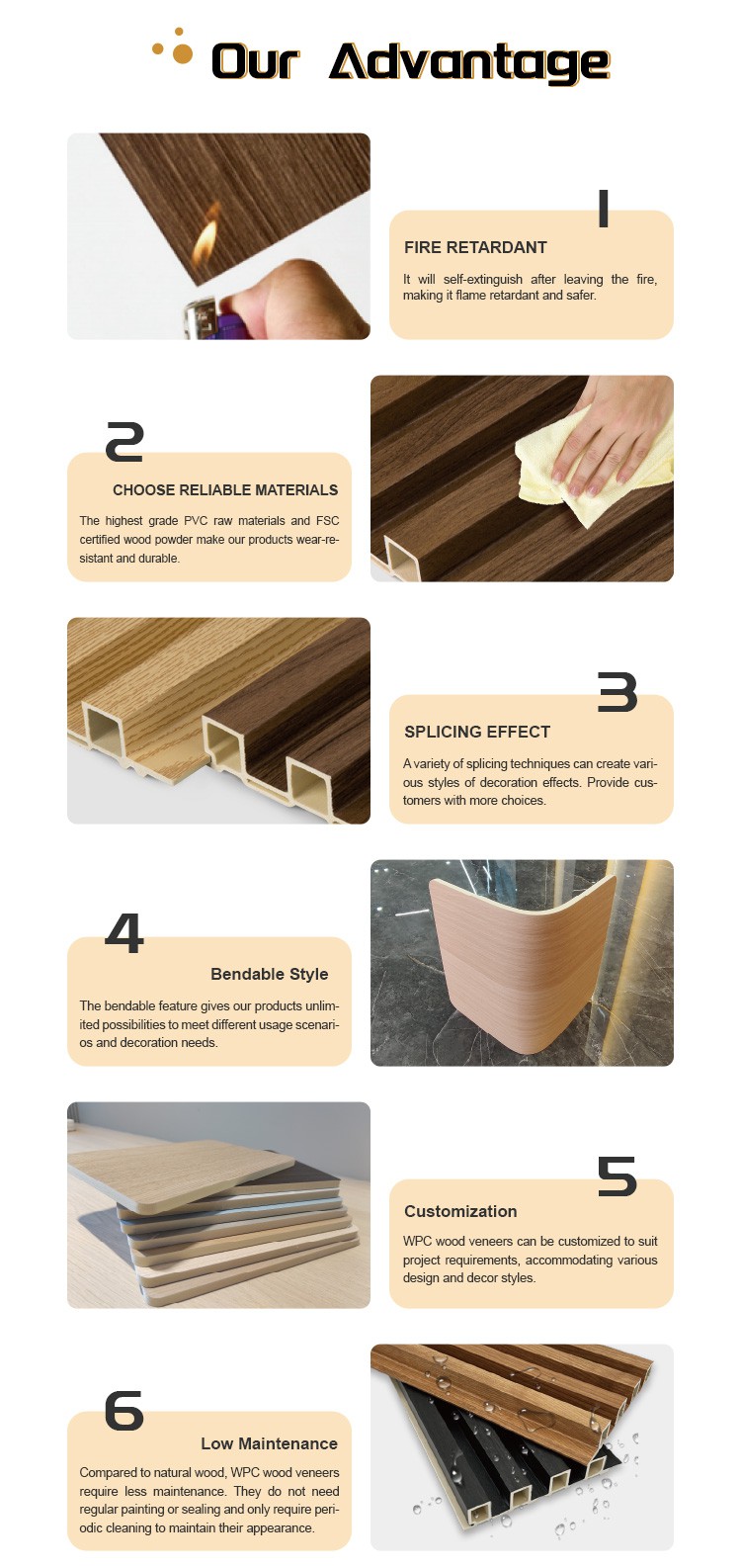 Our Advantage

1

FIRE RETARDANT

It will self-extinguish after leaving the fire, making it flame retardant and safer.

2

CHOOSE RELIABLE MATERIALS

The highest grade PVC raw materials and FSC certified wood powder make our products wear-resistant and durable.

3

SPLICING EFFECT

A variety of splicing techniques can create various styles of decoration effects. Provide customers with more choices.

4

Bendable Style

The bendable feature gives our products unlimited possibilities to meet different usage scenarios and decoration needs.

5

Customization

WPC wood veneers can be customized to suit project requirements, accommodating various design and decor styles.

6

Low Maintenance

Compared to natural wood, WPC wood veneers require less maintenance. They do not need regular painting or sealing and only require periodic cleaning to maintain their appearance.